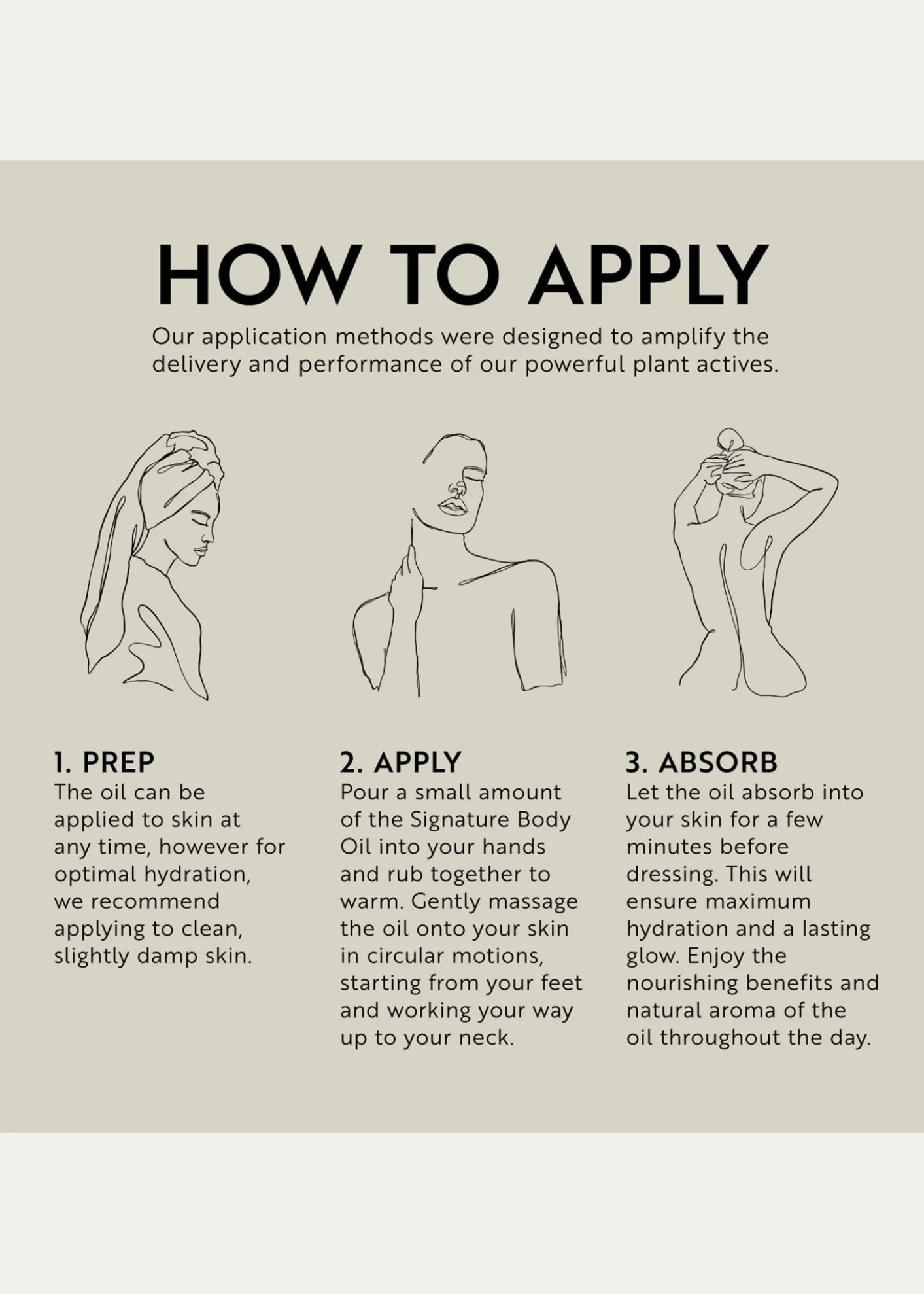 HOW TO APPLY

Our application methods were designed to amplify the delivery and performance of our powerful plant actives.

1. PREP
The oil can be applied to skin at any time, however for optimal hydration, we recommend applying to clean, slightly damp skin.

2. APPLY
Pour a small amount of the Signature Body Oil into your hands and rub together to warm. Gently massage the oil onto your skin in circular motions, starting from your feet and working your way up to your neck.

3. ABSORB
Let the oil absorb into your skin for a few minutes before dressing. This will ensure maximum hydration and a lasting glow. Enjoy the nourishing benefits and natural aroma of the oil throughout the day.